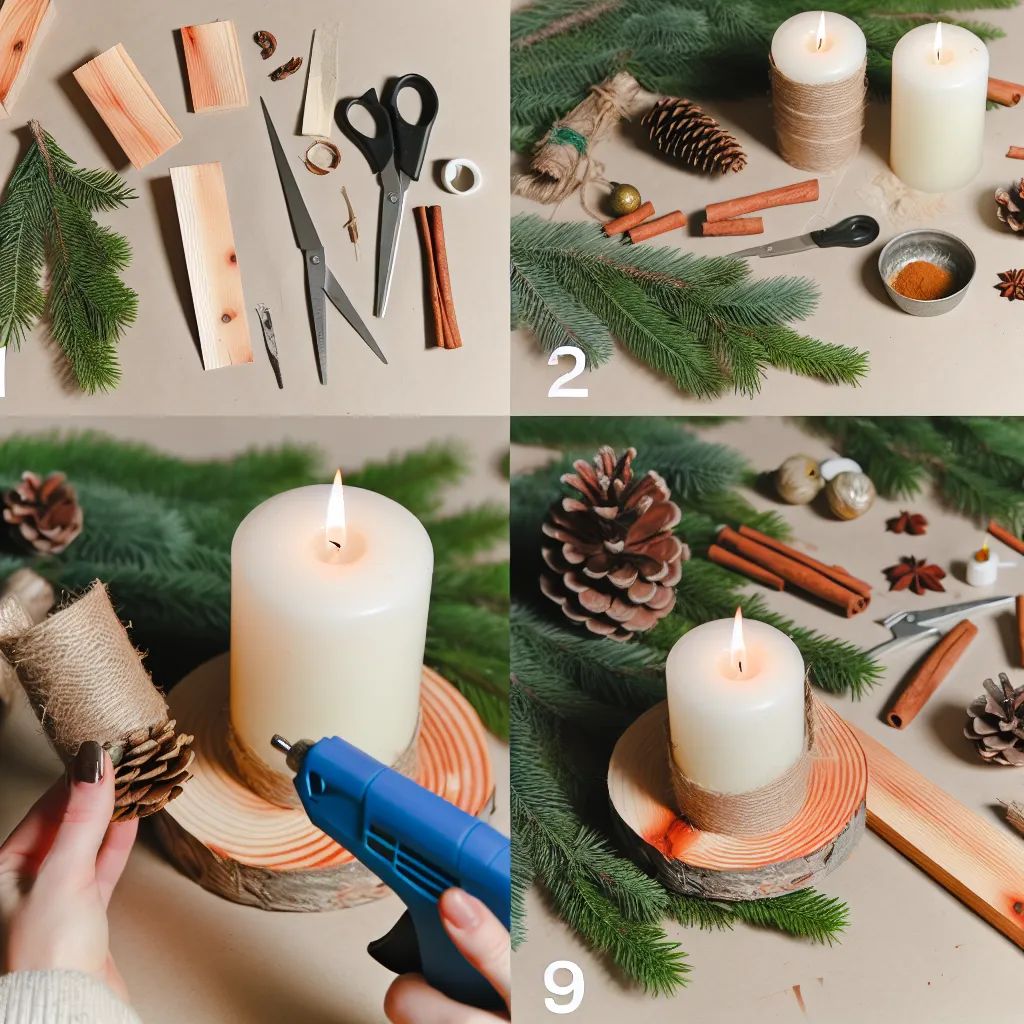 1
2
9